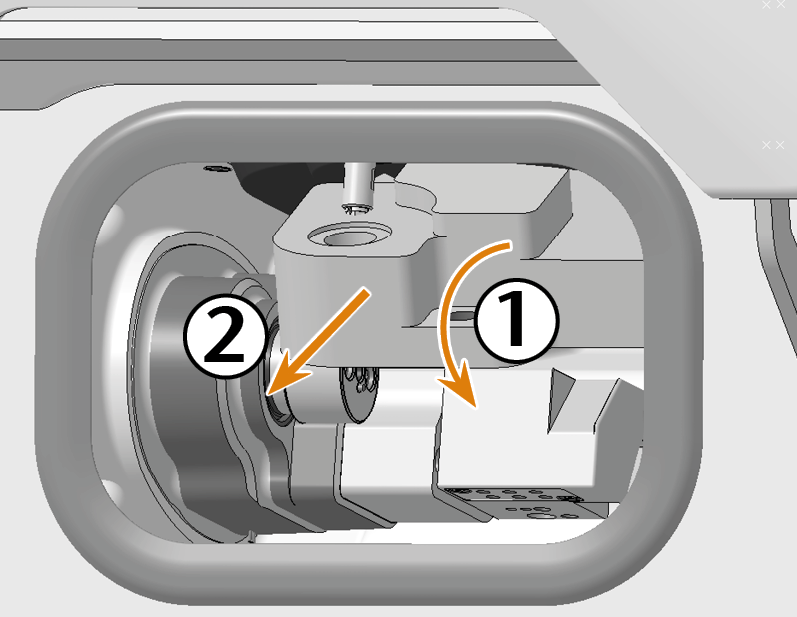 2
1